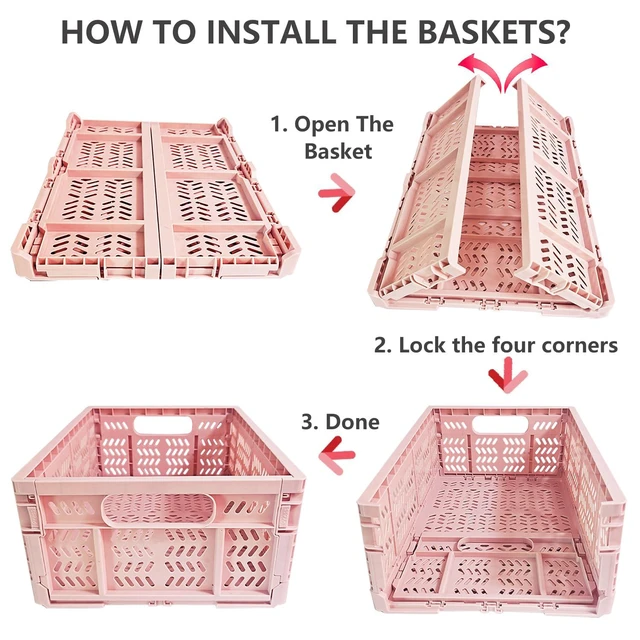 HOW TO INSTALL THE BASKETS?

1. Open The Basket

2. Lock the four corners

3. Done