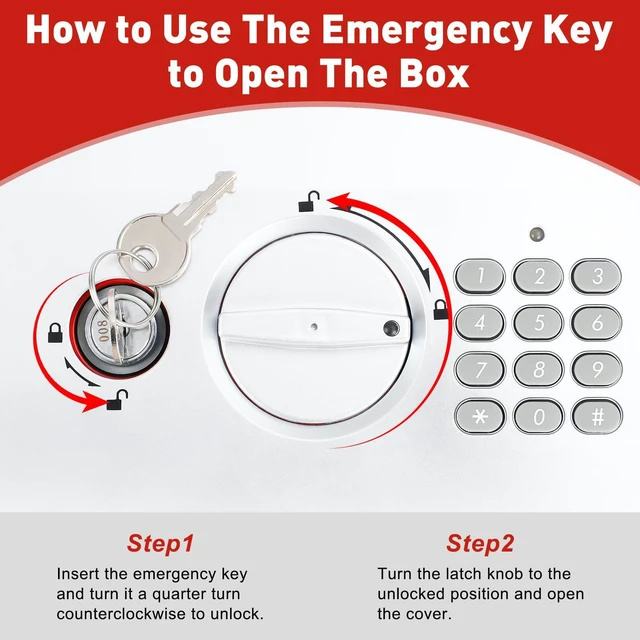 How to Use The Emergency Key to Open The Box

008

1 2 3
4 5 6
7 8 9
* 0 #

Step1
Insert the emergency key and turn it a quarter turn counterclockwise to unlock.

Step2
Turn the latch knob to the unlocked position and open the cover.