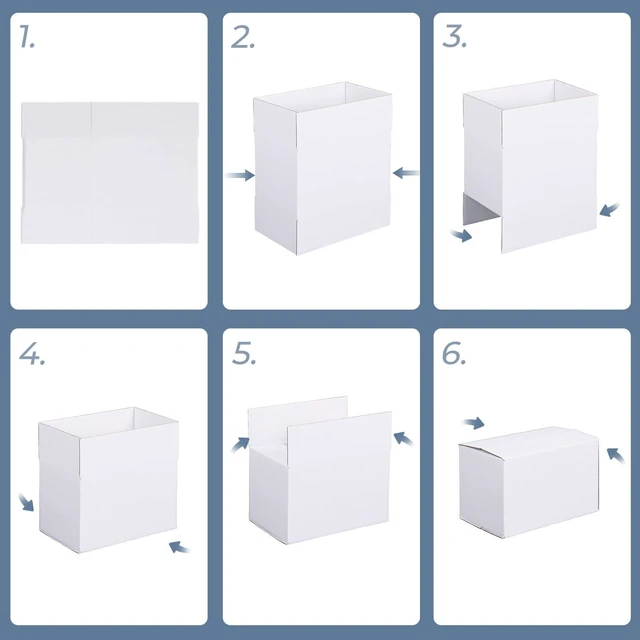 1.

2.

3.

4.

5.

6.