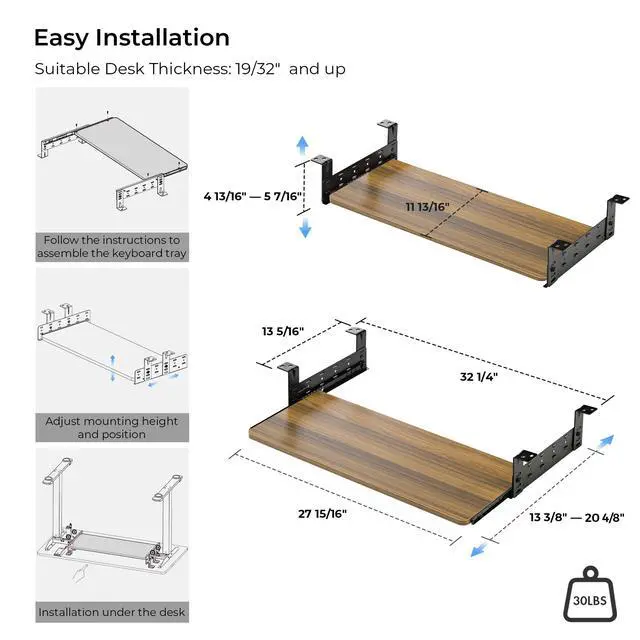 Easy Installation

Suitable Desk Thickness: 19/32" and up

Follow the instructions to assemble the keyboard tray

Adjust mounting height and position

Installation under the desk

4 13/16" — 5 7/16"

11 13/16"

13 5/16"

32 1/4"

27 15/16"

13 3/8" — 20 4/8"

30LBS