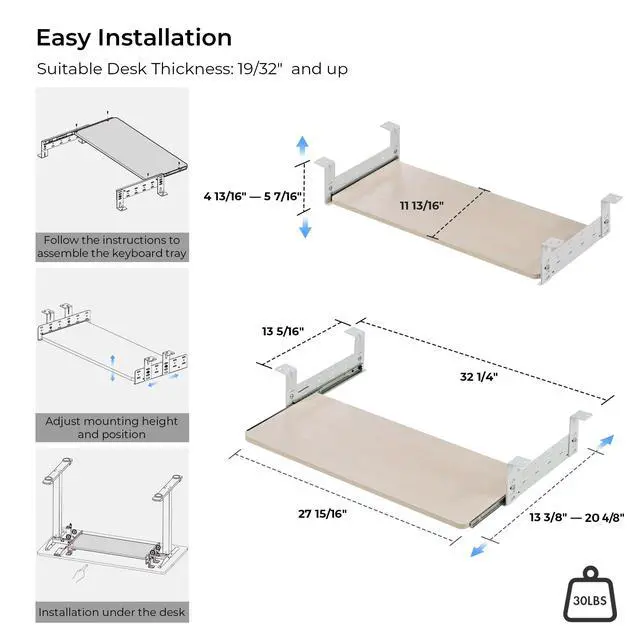 Easy Installation
Suitable Desk Thickness: 19/32" and up

Follow the instructions to assemble the keyboard tray

Adjust mounting height and position

Installation under the desk

4 13/16" — 5 7/16"
11 13/16"

13 5/16"
32 1/4"
27 15/16"
13 3/8" — 20 4/8"

30LBS