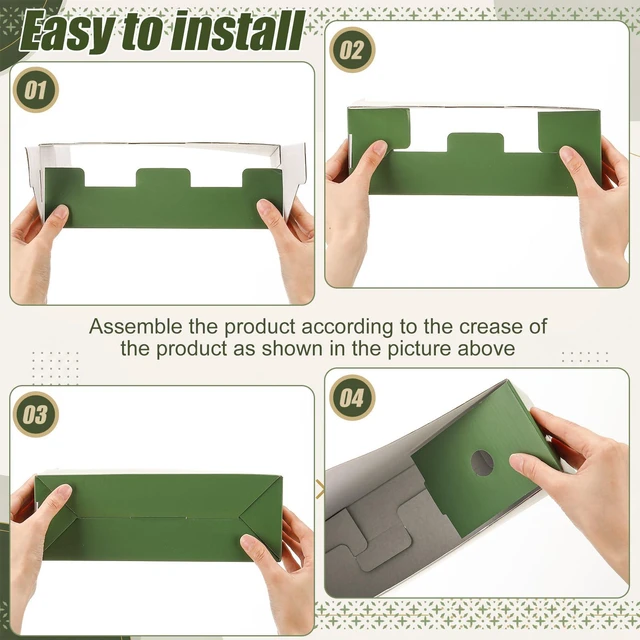 Easy to install

01

02

Assemble the product according to the crease of the product as shown in the picture above

03

04