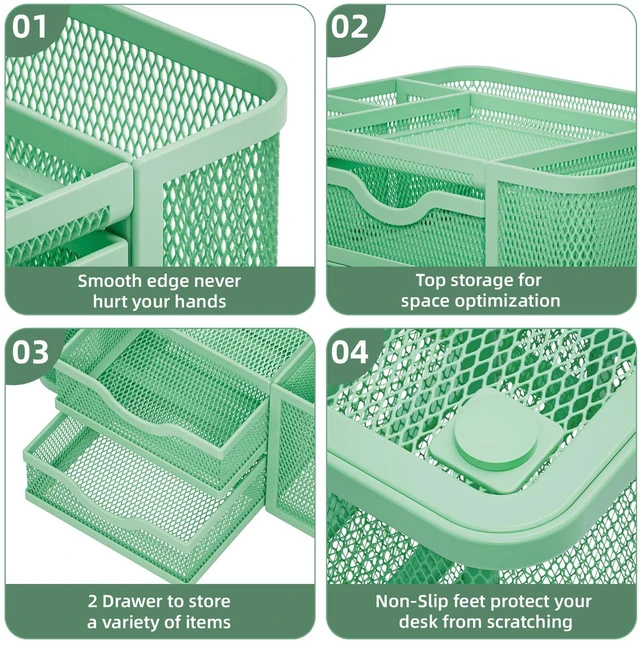 01

Smooth edge never hurt your hands

02

Top storage for space optimization

03

2 Drawer to store a variety of items

04

Non-Slip feet protect your desk from scratching