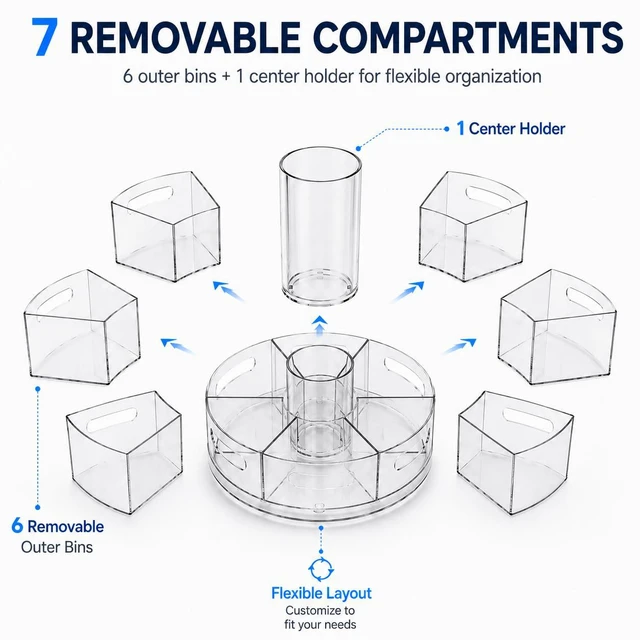 7 REMOVABLE COMPARTMENTS

6 outer bins + 1 center holder for flexible organization

1 Center Holder

6 Removable Outer Bins

Flexible Layout
Customize to fit your needs