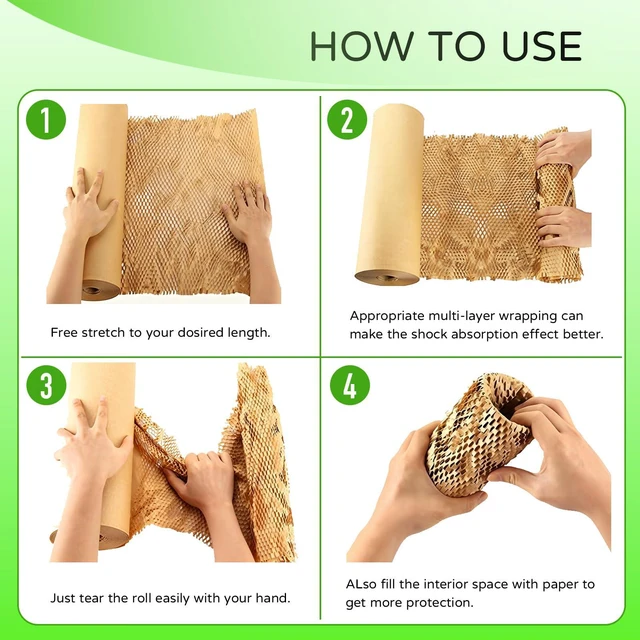 HOW TO USE

1

Free stretch to your dosired length.

2

Appropriate multi-layer wrapping can make the shock absorption effect better.

3

Just tear the roll easily with your hand.

4

ALso fill the interior space with paper to get more protection.