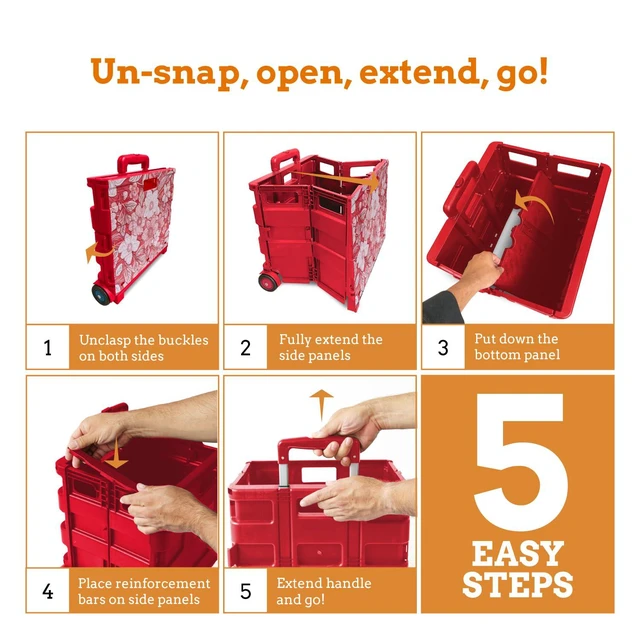 Un-snap, open, extend, go!

1 Unclasp the buckles on both sides

2 Fully extend the side panels

3 Put down the bottom panel

4 Place reinforcement bars on side panels

5 Extend handle and go!

5 EASY STEPS