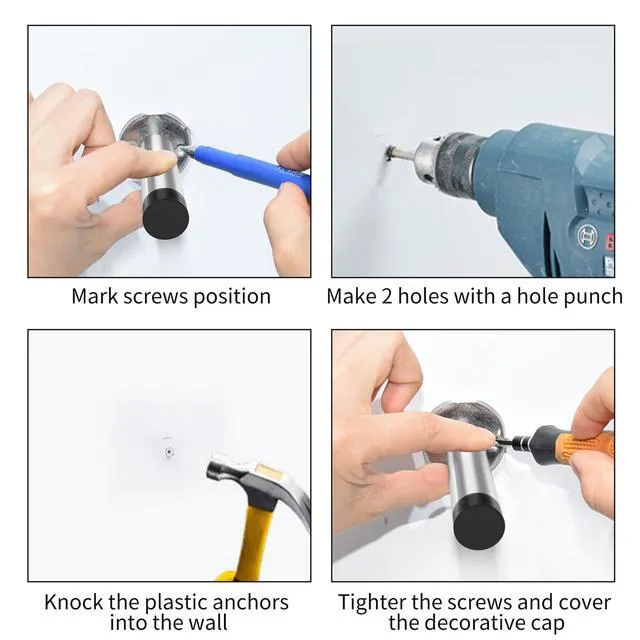 Mark screws position

Make 2 holes with a hole punch

Knock the plastic anchors into the wall

Tighter the screws and cover the decorative cap