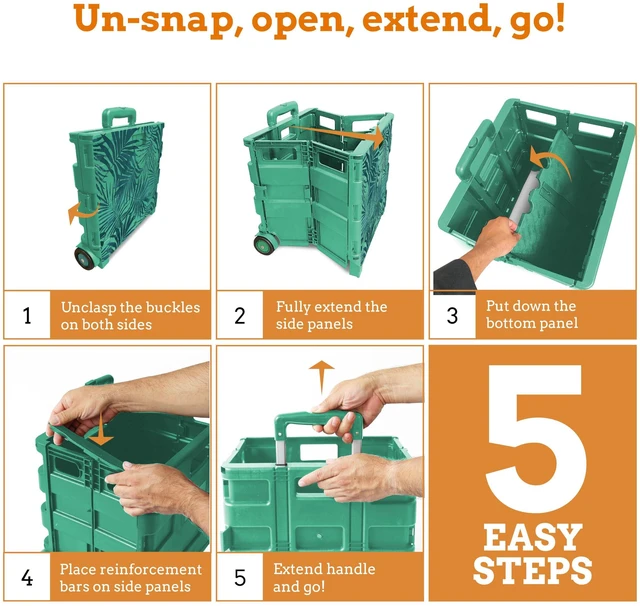 Un-snap, open, extend, go!

1 Unclasp the buckles on both sides

2 Fully extend the side panels

3 Put down the bottom panel

4 Place reinforcement bars on side panels

5 Extend handle and go!

5 EASY STEPS