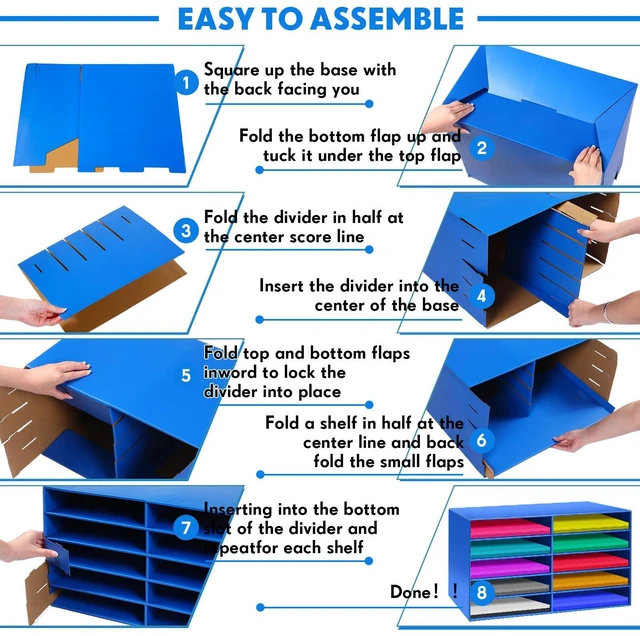 EASY TO ASSEMBLE

1 Square up the base with the back facing you

Fold the bottom flap up and tuck it under the top flap 2

3 Fold the divider in half at the center score line

Insert the divider into the center of the base 4

5 Fold top and bottom flaps inword to lock the divider into place

Fold a shelf in half at the center line and back fold the small flaps 6

7 Inserting into the bottom slot of the divider and repeatfor each shelf

Done！！ 8