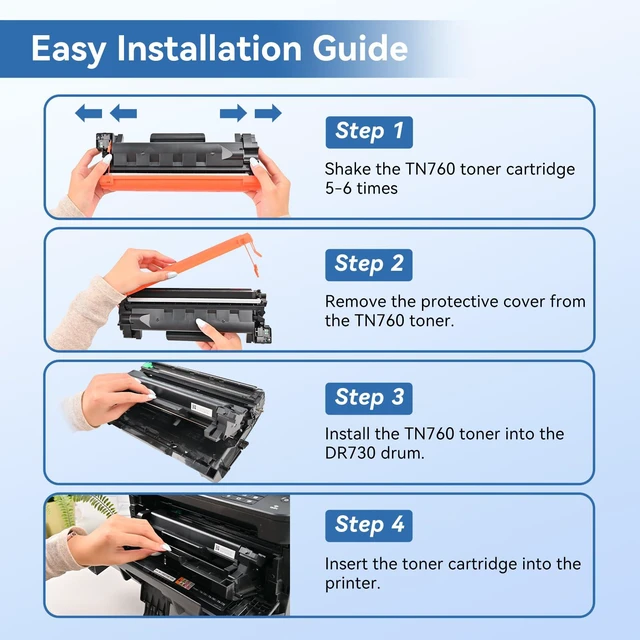 Easy Installation Guide

Step 1

Shake the TN760 toner cartridge 5-6 times

Step 2

Remove the protective cover from the TN760 toner.

Step 3

Install the TN760 toner into the DR730 drum.

Step 4

Insert the toner cartridge into the printer.