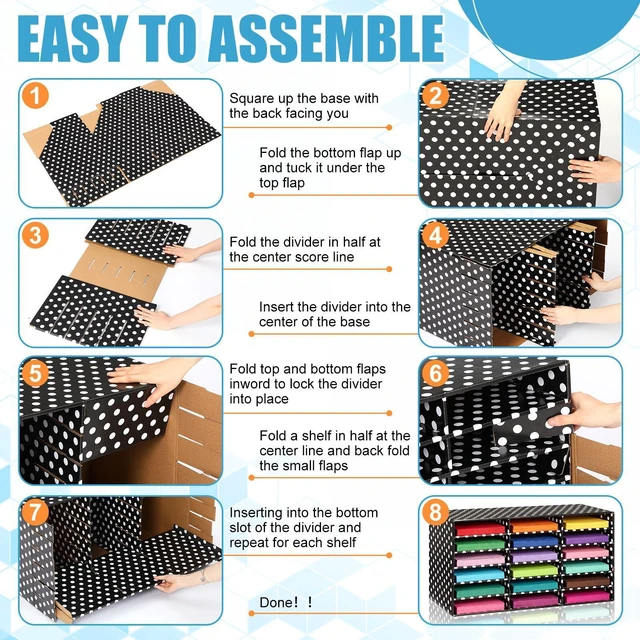 EASY TO ASSEMBLE

1

Square up the base with the back facing you

2

Fold the bottom flap up and tuck it under the top flap

3

Fold the divider in half at the center score line

4

Insert the divider into the center of the base

5

Fold top and bottom flaps inword to lock the divider into place

6

Fold a shelf in half at the center line and back fold the small flaps

7

Inserting into the bottom slot of the divider and repeat for each shelf

8

Done！！