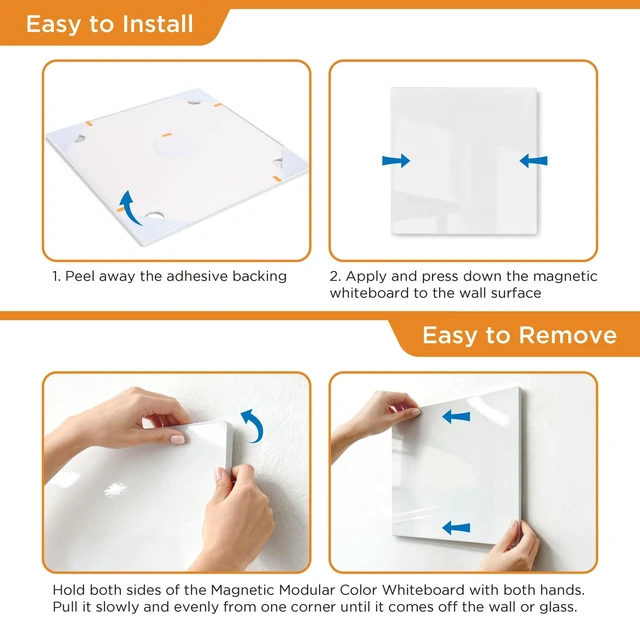 Easy to Install

1. Peel away the adhesive backing

2. Apply and press down the magnetic whiteboard to the wall surface

Easy to Remove

Hold both sides of the Magnetic Modular Color Whiteboard with both hands. Pull it slowly and evenly from one corner until it comes off the wall or glass.