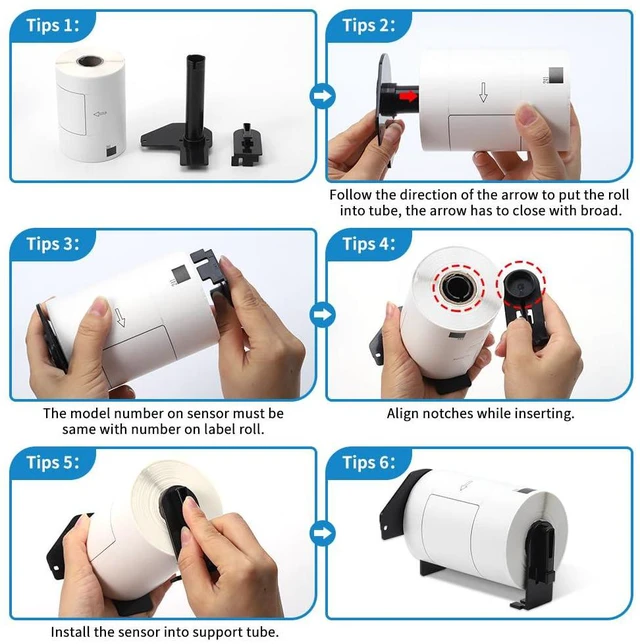 Tips 1:

Tips 2:

Follow the direction of the arrow to put the roll into tube, the arrow has to close with broad.

Tips 3:

The model number on sensor must be same with number on label roll.

Tips 4:

Align notches while inserting.

Tips 5:

Install the sensor into support tube.

Tips 6: