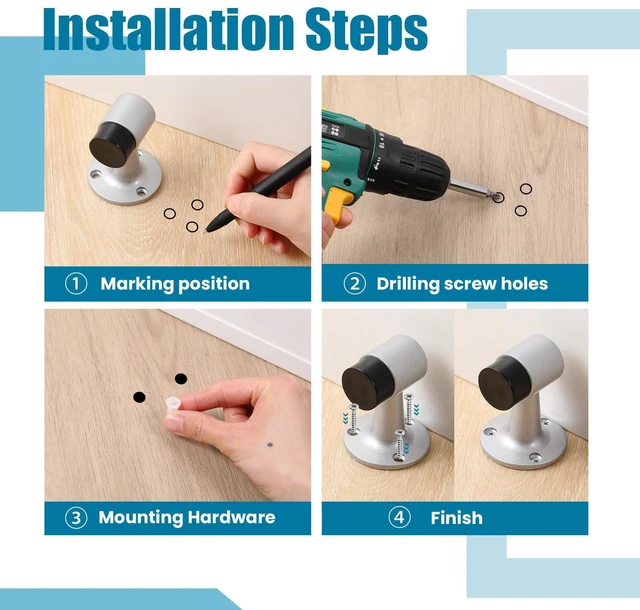 Installation Steps

① Marking position

② Drilling screw holes

③ Mounting Hardware

④ Finish