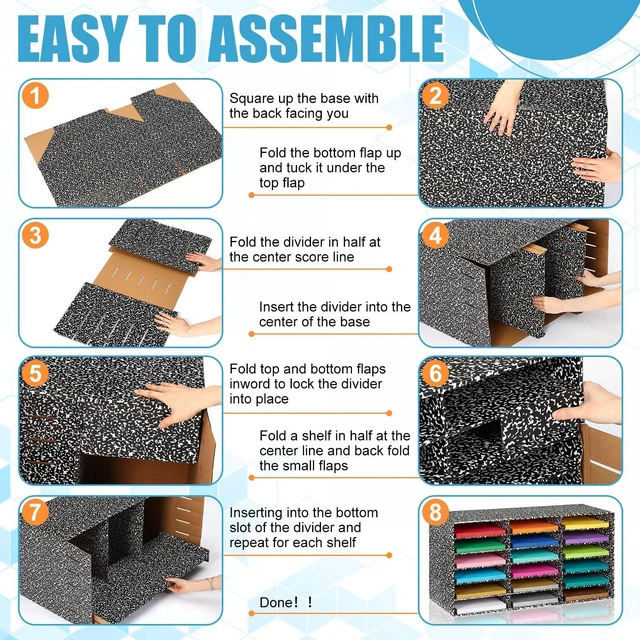 EASY TO ASSEMBLE

1

Square up the base with the back facing you

2

Fold the bottom flap up and tuck it under the top flap

3

Fold the divider in half at the center score line

4

Insert the divider into the center of the base

5

Fold top and bottom flaps inword to lock the divider into place

6

Fold a shelf in half at the center line and back fold the small flaps

7

Inserting into the bottom slot of the divider and repeat for each shelf

8

Done！！