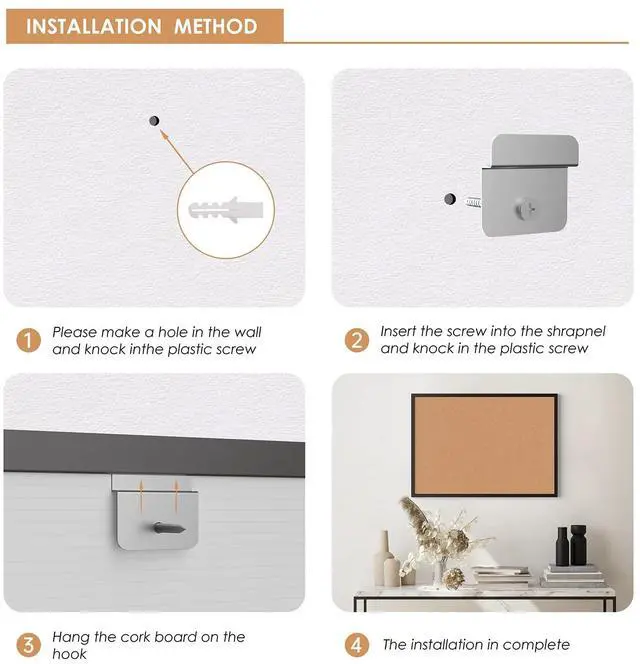 INSTALLATION METHOD

1 Please make a hole in the wall and knock inthe plastic screw

2 Insert the screw into the shrapnel and knock in the plastic screw

3 Hang the cork board on the hook

4 The installation in complete