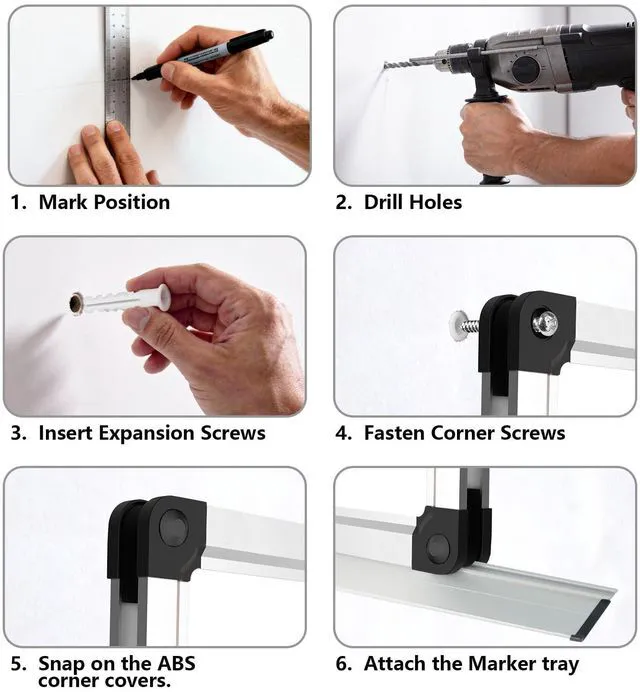 1. Mark Position

2. Drill Holes

3. Insert Expansion Screws

4. Fasten Corner Screws

5. Snap on the ABS corner covers.

6. Attach the Marker tray