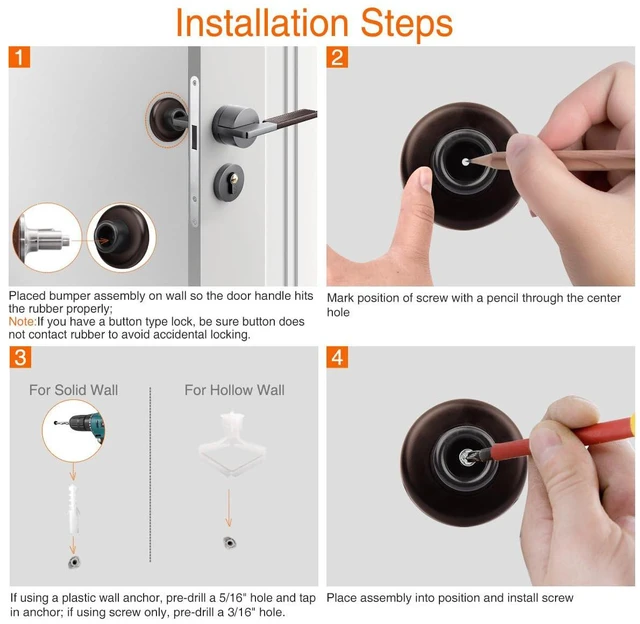 Installation Steps

1

Placed bumper assembly on wall so the door handle hits the rubber properly;
Note:If you have a button type lock, be sure button does not contact rubber to avoid accidental locking.

2

Mark position of screw with a pencil through the center hole

3

For Solid Wall

For Hollow Wall

If using a plastic wall anchor, pre-drill a 5/16" hole and tap in anchor; if using screw only, pre-drill a 3/16" hole.

4

Place assembly into position and install screw