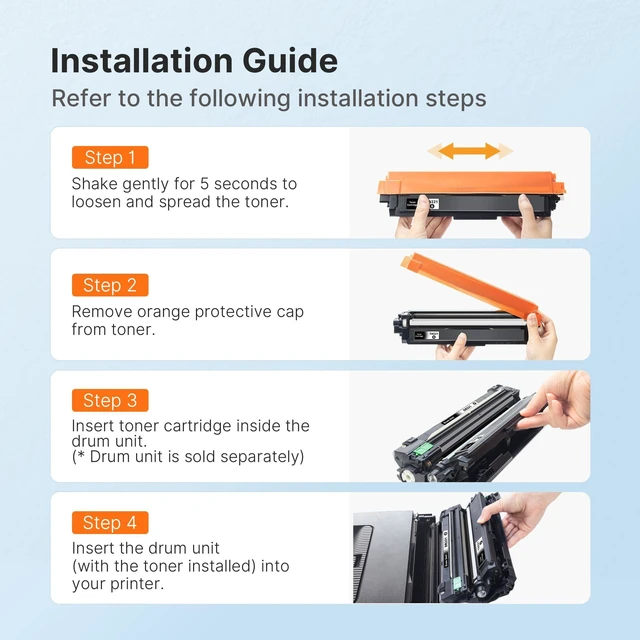 Installation Guide

Refer to the following installation steps

Step 1

Shake gently for 5 seconds to loosen and spread the toner.

Step 2

Remove orange protective cap from toner.

Step 3

Insert toner cartridge inside the drum unit.
(* Drum unit is sold separately)

Step 4

Insert the drum unit (with the toner installed) into your printer.