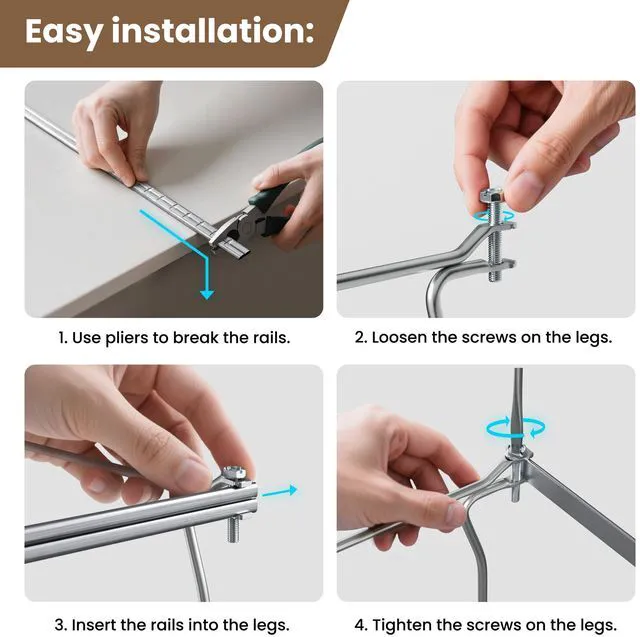 Easy installation:

1. Use pliers to break the rails.

2. Loosen the screws on the legs.

3. Insert the rails into the legs.

4. Tighten the screws on the legs.