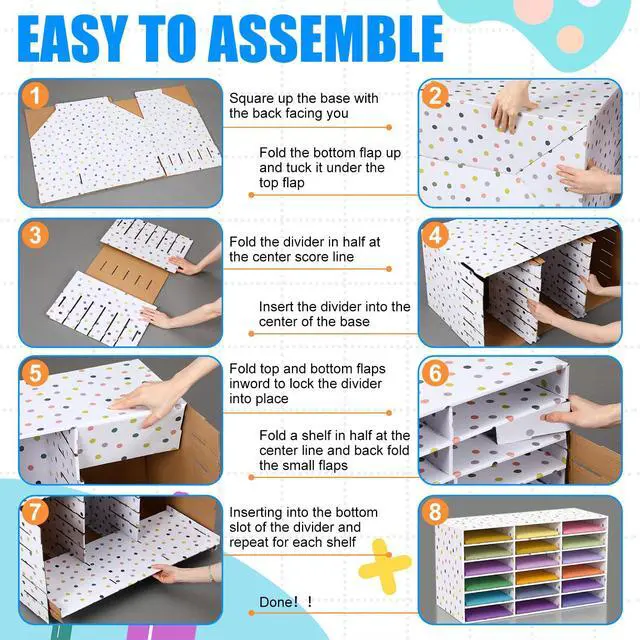 EASY TO ASSEMBLE

1

Square up the base with the back facing you

2

Fold the bottom flap up and tuck it under the top flap

3

Fold the divider in half at the center score line

4

Insert the divider into the center of the base

5

Fold top and bottom flaps inword to lock the divider into place

6

Fold a shelf in half at the center line and back fold the small flaps

7

Inserting into the bottom slot of the divider and repeat for each shelf

8

Done！！