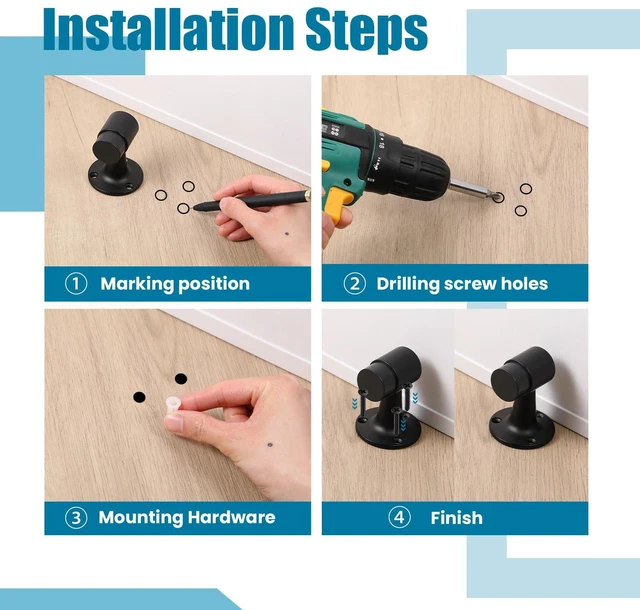 Installation Steps

① Marking position

② Drilling screw holes

③ Mounting Hardware

④ Finish