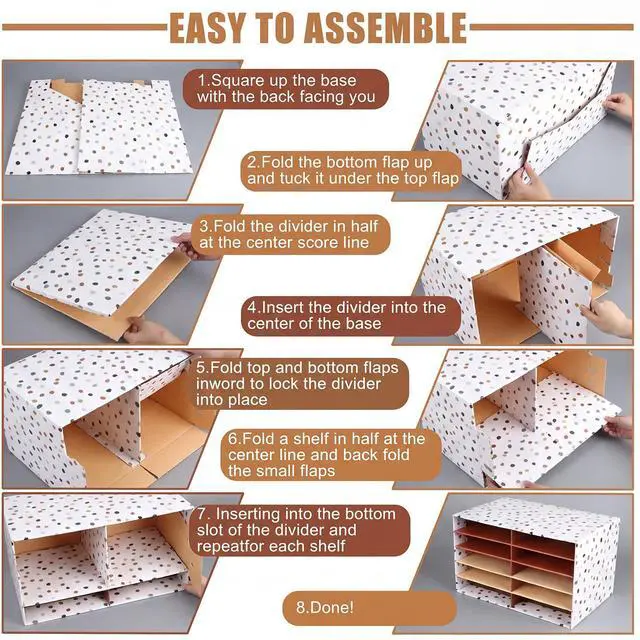 EASY TO ASSEMBLE

1.Square up the base with the back facing you

2.Fold the bottom flap up and tuck it under the top flap

3.Fold the divider in half at the center score line

4.Insert the divider into the center of the base

5.Fold top and bottom flaps inword to lock the divider into place

6.Fold a shelf in half at the center line and back fold the small flaps

7. Inserting into the bottom slot of the divider and repeatfor each shelf

8.Done!