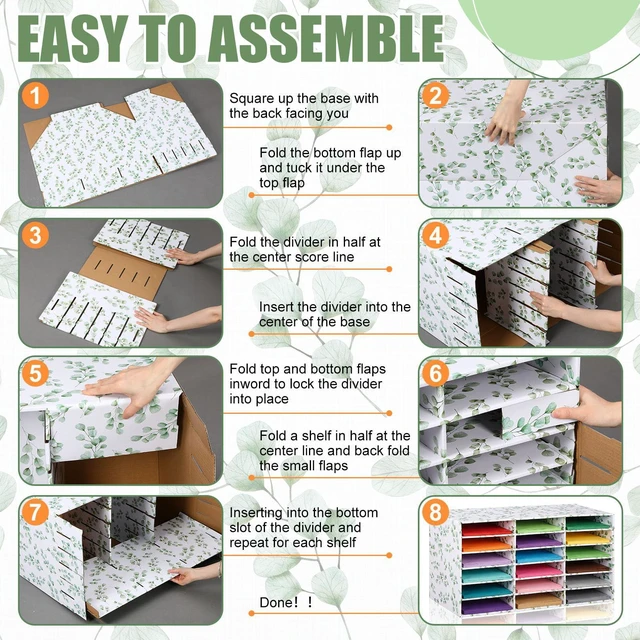 EASY TO ASSEMBLE

1

Square up the base with the back facing you

2

Fold the bottom flap up and tuck it under the top flap

3

Fold the divider in half at the center score line

4

Insert the divider into the center of the base

5

Fold top and bottom flaps inword to lock the divider into place

6

Fold a shelf in half at the center line and back fold the small flaps

7

Inserting into the bottom slot of the divider and repeat for each shelf

8

Done！！