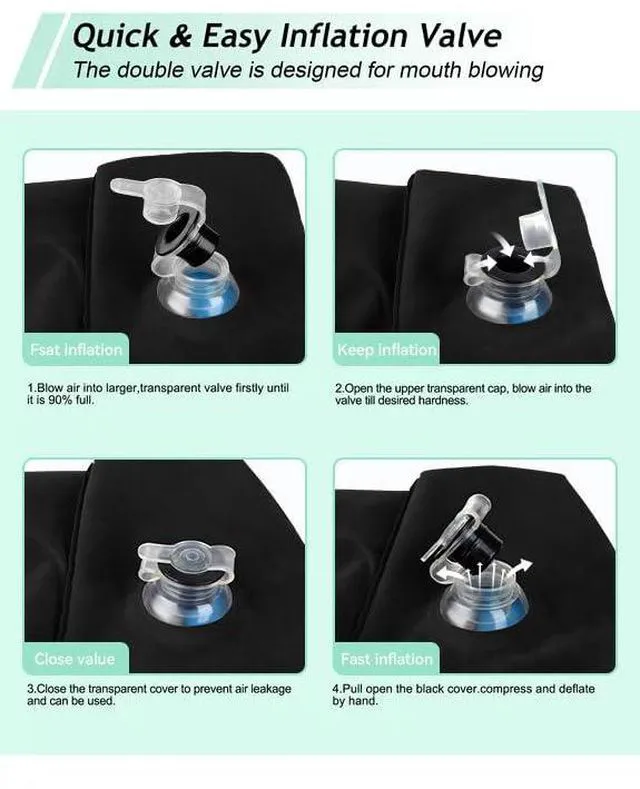 Quick & Easy Inflation Valve
The double valve is designed for mouth blowing

Fsat inflation

1.Blow air into larger,transparent valve firstly until it is 90% full.

Keep inflation

2.Open the upper transparent cap, blow air into the valve till desired hardness.

Close value

3.Close the transparent cover to prevent air leakage and can be used.

Fast inflation

4.Pull open the black cover.compress and deflate by hand.