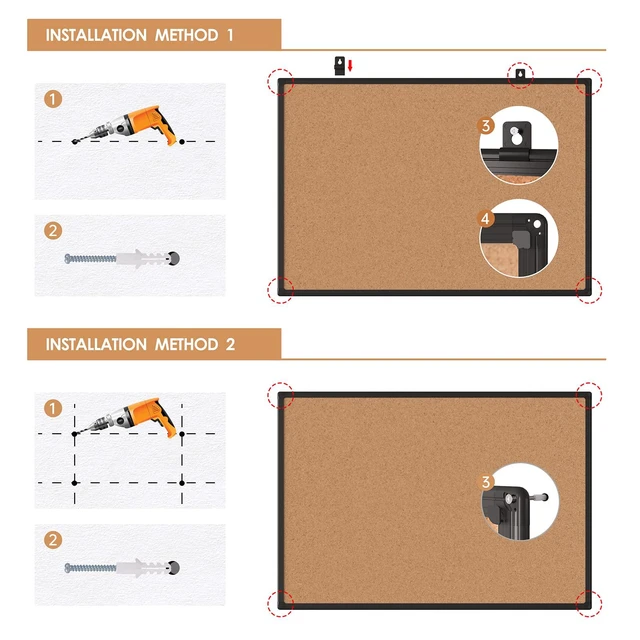 INSTALLATION METHOD 1

1

2

3

4

INSTALLATION METHOD 2

1

2

3