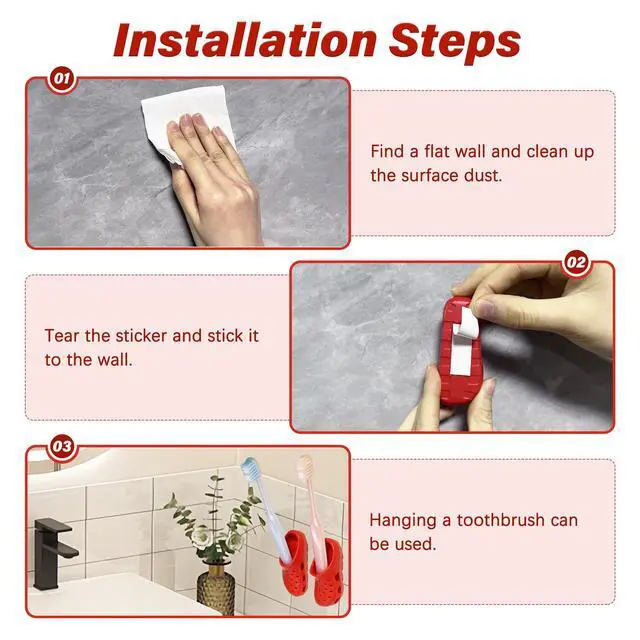 Installation Steps

01

Find a flat wall and clean up the surface dust.

02

Tear the sticker and stick it to the wall.

03

Hanging a toothbrush can be used.