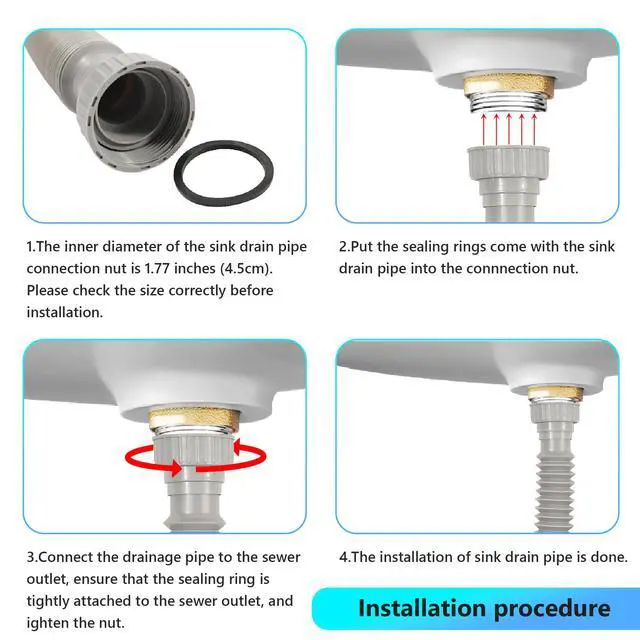 1.The inner diameter of the sink drain pipe connection nut is 1.77 inches (4.5cm). Please check the size correctly before installation.

2.Put the sealing rings come with the sink drain pipe into the connnection nut.

3.Connect the drainage pipe to the sewer outlet, ensure that the sealing ring is tightly attached to the sewer outlet, and ighten the nut.

4.The installation of sink drain pipe is done.

Installation procedure