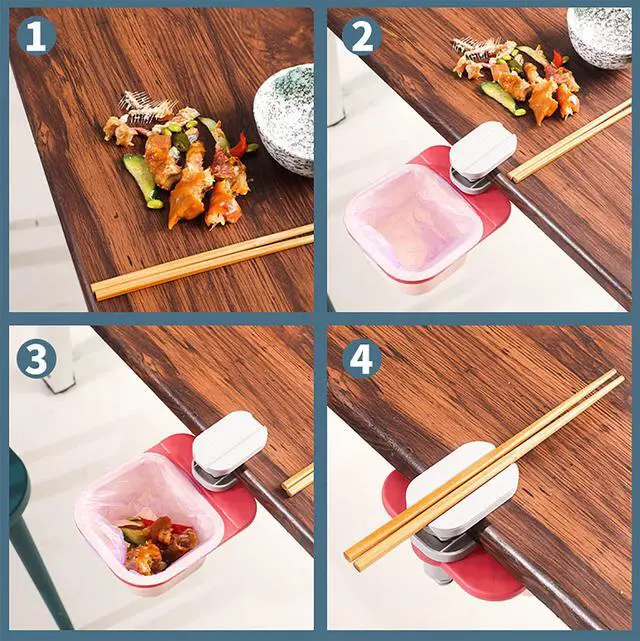 1
2
3
4