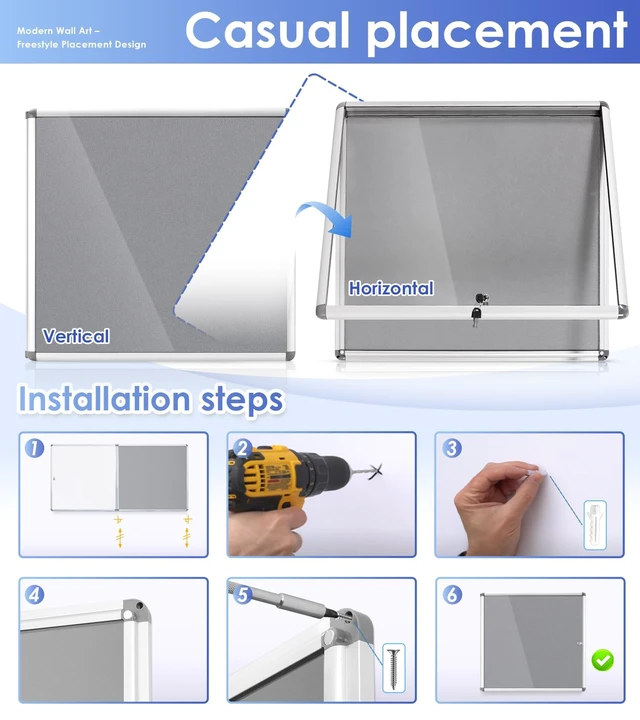 Modern Wall Art –
Freestyle Placement Design

Casual placement

Vertical

Horizontal

Installation steps

1

2

3

4

5

6