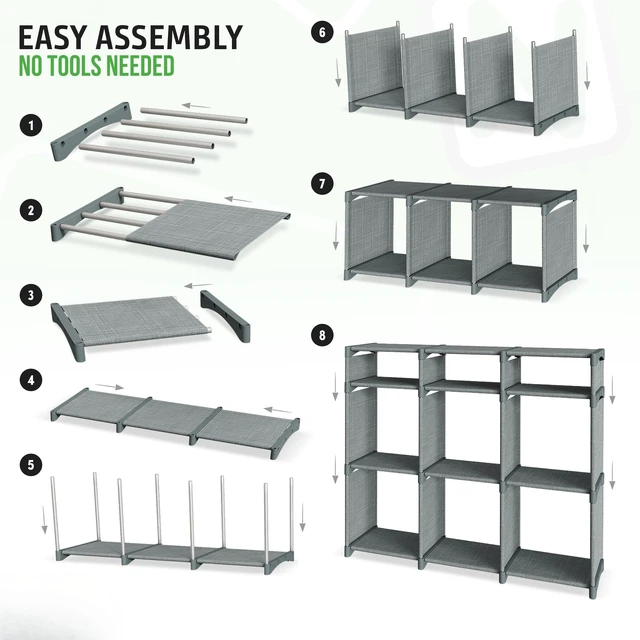 EASY ASSEMBLY
NO TOOLS NEEDED

1

2

3

4

5

6

7

8