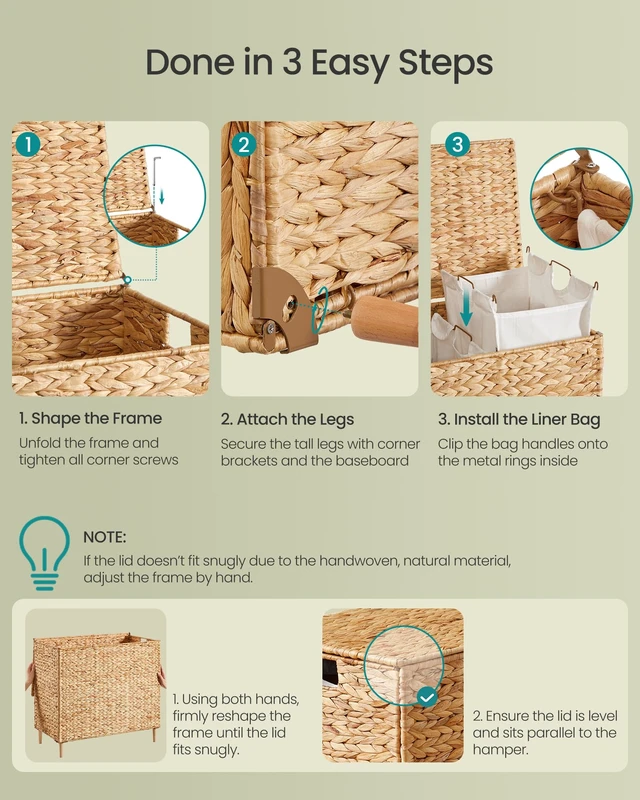 Done in 3 Easy Steps

1

2

3

1. Shape the Frame
Unfold the frame and tighten all corner screws

2. Attach the Legs
Secure the tall legs with corner brackets and the baseboard

3. Install the Liner Bag
Clip the bag handles onto the metal rings inside

NOTE:
If the lid doesn't fit snugly due to the handwoven, natural material, adjust the frame by hand.

1. Using both hands, firmly reshape the frame until the lid fits snugly.

2. Ensure the lid is level and sits parallel to the hamper.