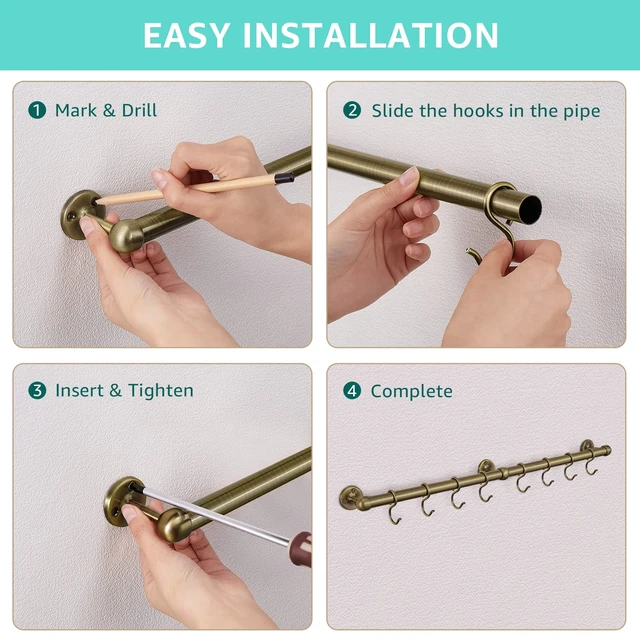 EASY INSTALLATION

1 Mark & Drill

2 Slide the hooks in the pipe

3 Insert & Tighten

4 Complete