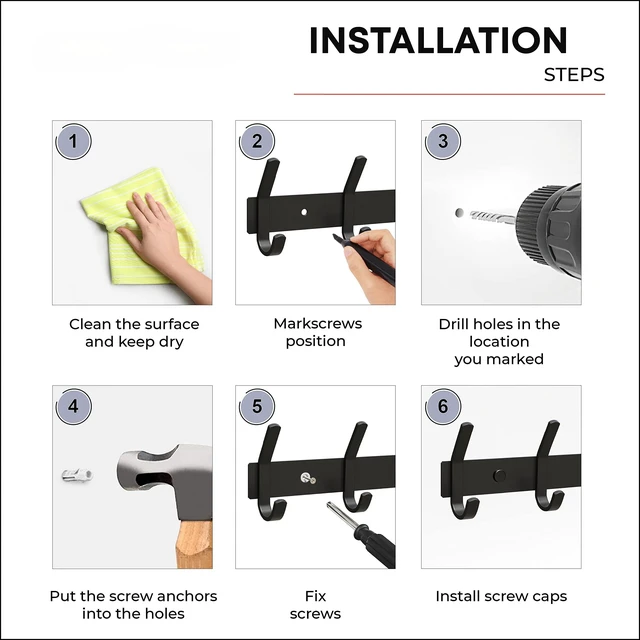 INSTALLATION
STEPS

1

Clean the surface and keep dry

2

Markscrews position

3

Drill holes in the location you marked

4

Put the screw anchors into the holes

5

Fix screws

6

Install screw caps