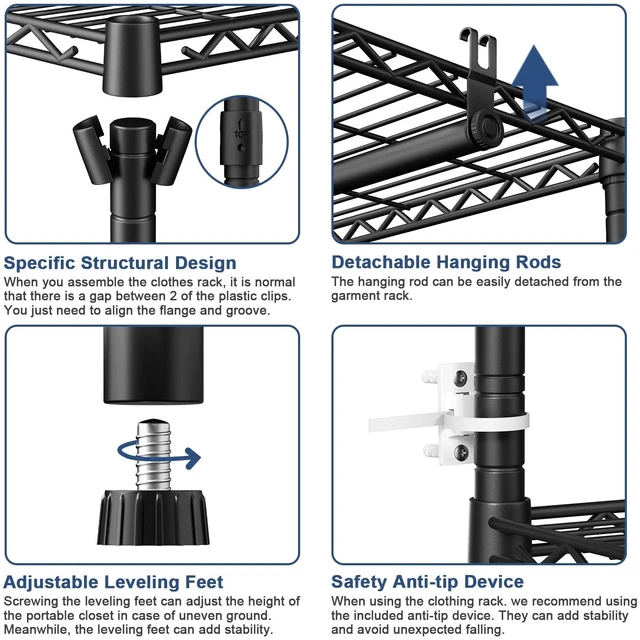 TOP

Specific Structural Design
When you assemble the clothes rack, it is normal that there is a gap between 2 of the plastic clips. You just need to align the flange and groove.

Detachable Hanging Rods
The hanging rod can be easily detached from the garment rack.

Adjustable Leveling Feet
Screwing the leveling feet can adjust the height of the portable closet in case of uneven ground. Meanwhile, the leveling feet can add stability.

Safety Anti-tip Device
When using the clothing rack. we recommend using the included anti-tip device. They can add stability and avoid unexpected falling.