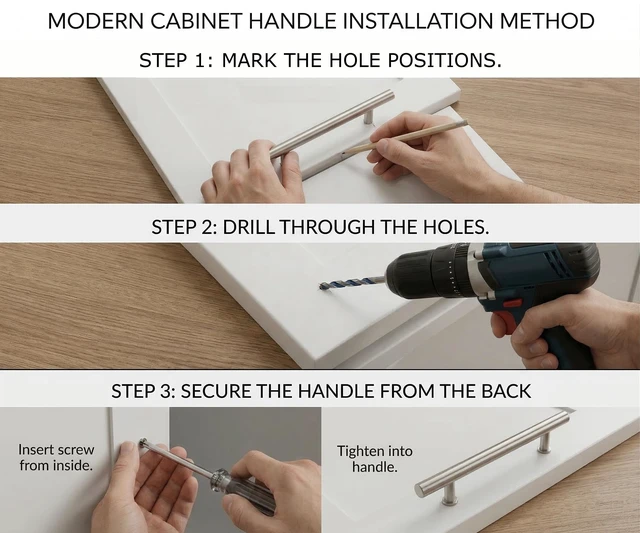 MODERN CABINET HANDLE INSTALLATION METHOD

STEP 1: MARK THE HOLE POSITIONS.

STEP 2: DRILL THROUGH THE HOLES.

STEP 3: SECURE THE HANDLE FROM THE BACK

Insert screw from inside.

Tighten into handle.