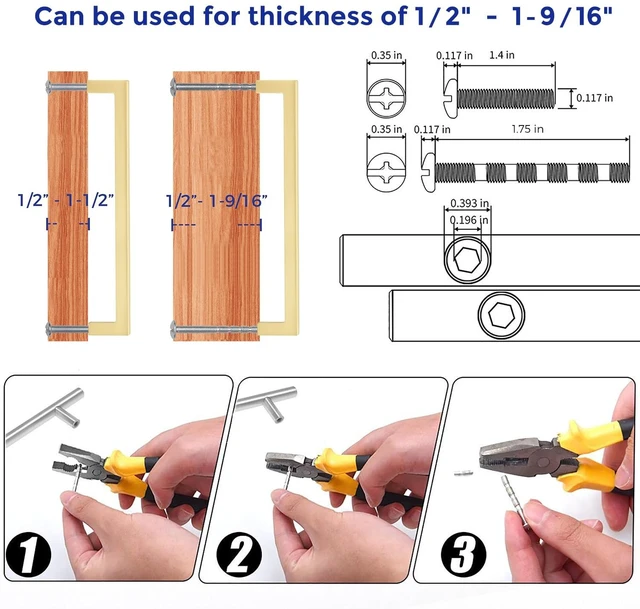 Can be used for thickness of 1/2" - 1-9/16"

1/2" - 1-1/2"

1/2"- 1-9/16"

0.35 in
0.117 in
1.4 in
0.117 in

0.35 in
0.117 in
1.75 in

0.393 in
0.196 in

1

2

3