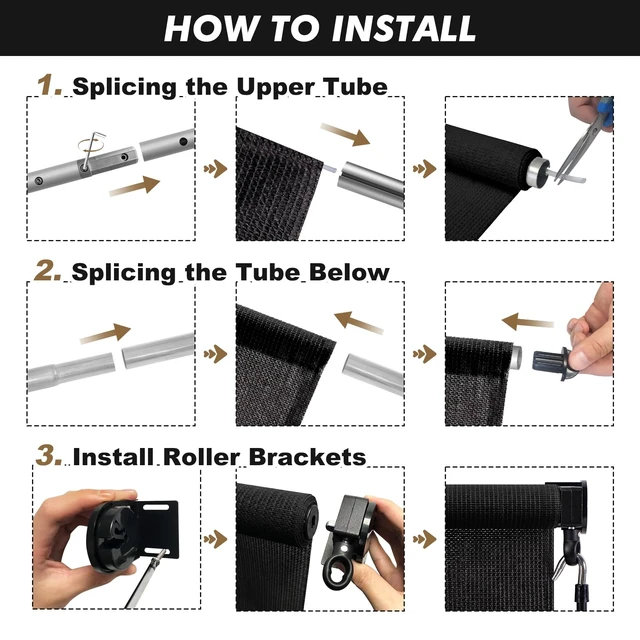 HOW TO INSTALL

1. Splicing the Upper Tube

2. Splicing the Tube Below

3. Install Roller Brackets