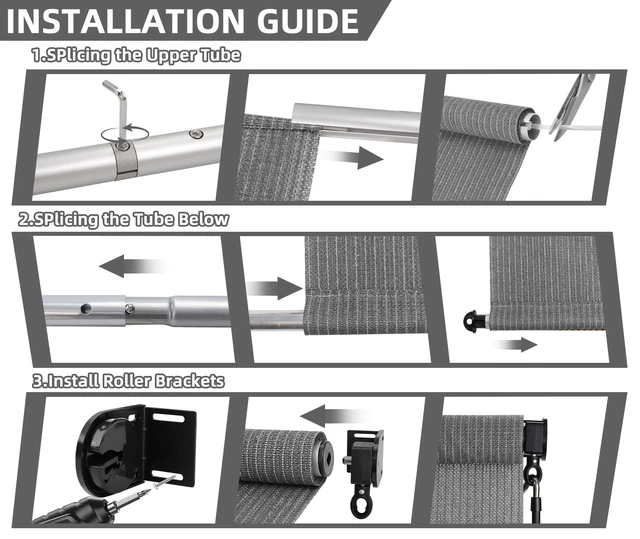 INSTALLATION GUIDE

1.SPlicing the Upper Tube

2.SPlicing the Tube Below

3.Install Roller Brackets