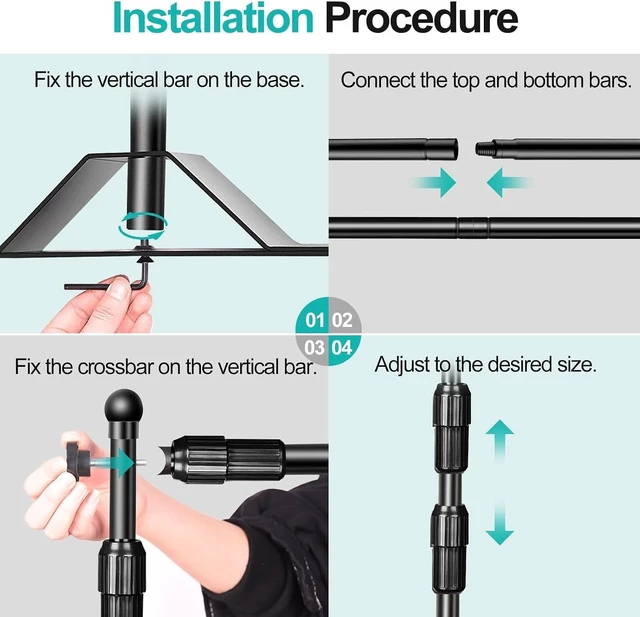 Installation Procedure

Fix the vertical bar on the base.

Connect the top and bottom bars.

01 02
03 04

Fix the crossbar on the vertical bar.

Adjust to the desired size.