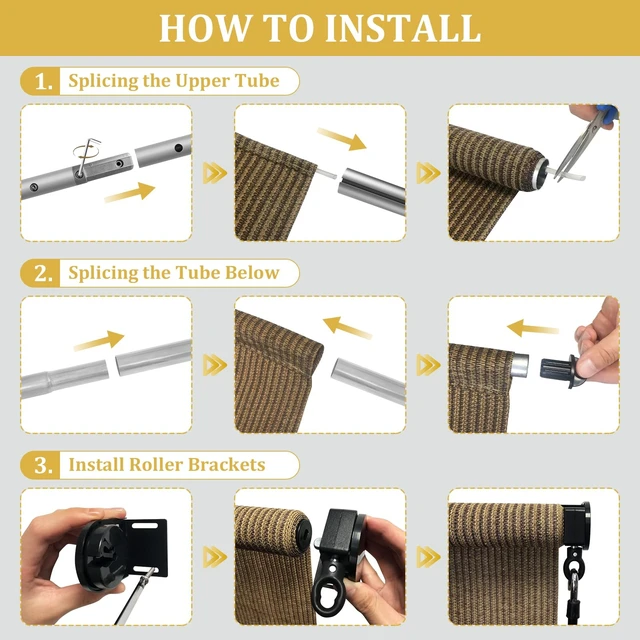 HOW TO INSTALL

1. Splicing the Upper Tube

2. Splicing the Tube Below

3. Install Roller Brackets