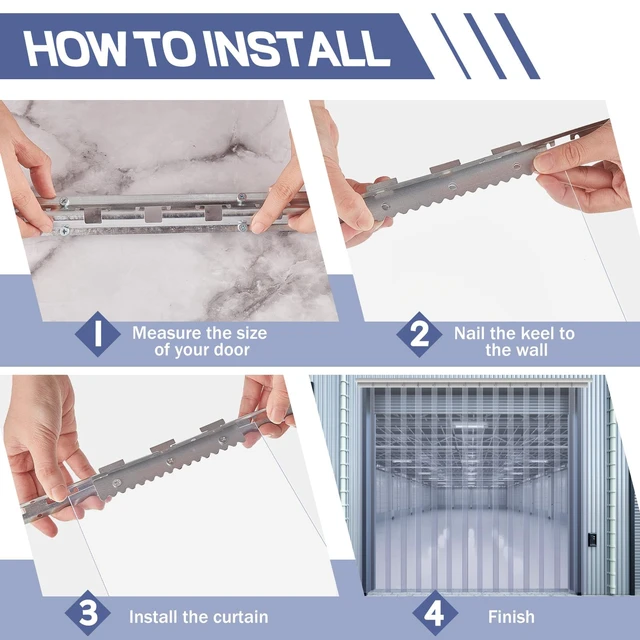 HOW TO INSTALL

1 Measure the size of your door

2 Nail the keel to the wall

3 Install the curtain

4 Finish