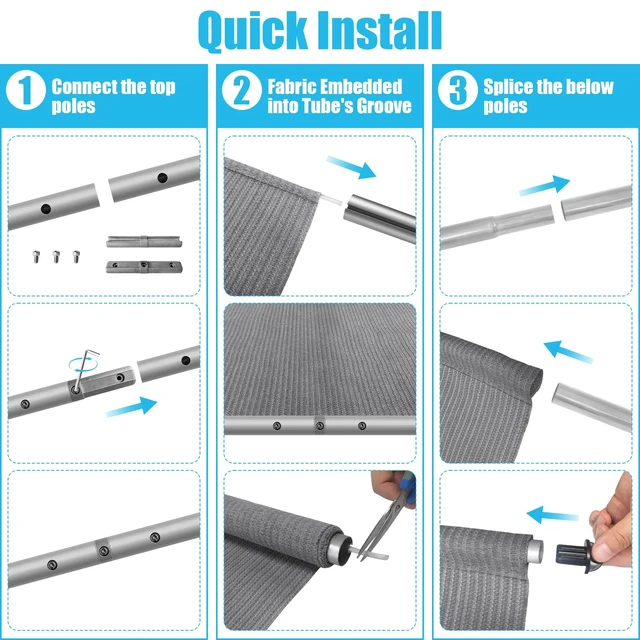 Quick Install

1 Connect the top poles

2 Fabric Embedded into Tube's Groove

3 Splice the below poles