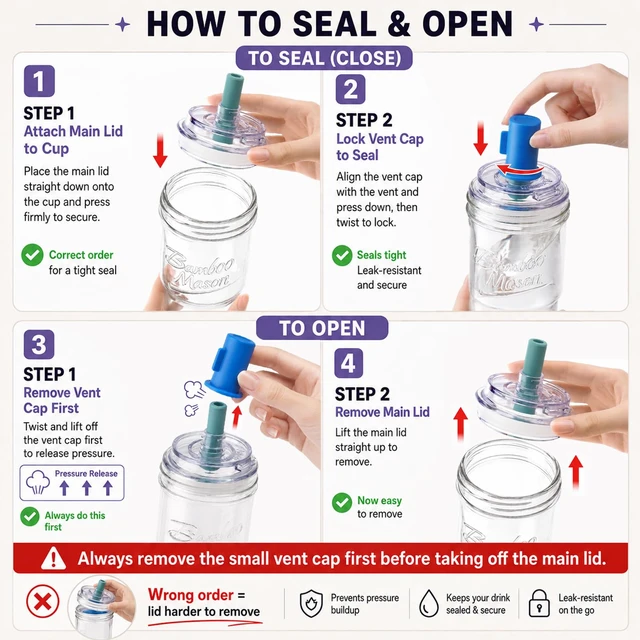 HOW TO SEAL & OPEN

TO SEAL (CLOSE)

1
STEP 1
Attach Main Lid to Cup
Place the main lid straight down onto the cup and press firmly to secure.
Correct order for a tight seal

Bamboo Mason

2
STEP 2
Lock Vent Cap to Seal
Align the vent cap with the vent and press down, then twist to lock.
Seals tight Leak-resistant and secure

Bamboo Mason

TO OPEN

3
STEP 1
Remove Vent Cap First
Twist and lift off the vent cap first to release pressure.
Pressure Release
Always do this first

4
STEP 2
Remove Main Lid
Lift the main lid straight up to remove.
Now easy to remove

Always remove the small vent cap first before taking off the main lid.

Wrong order = lid harder to remove
Prevents pressure buildup
Keeps your drink sealed & secure
Leak-resistant on the go