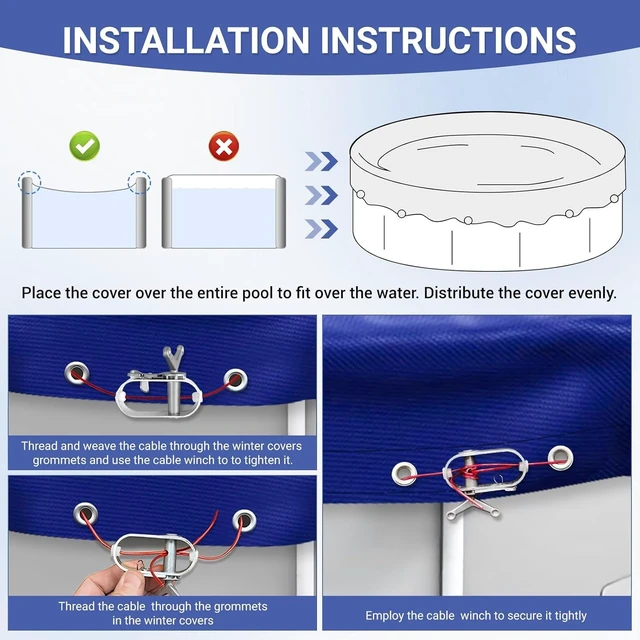 INSTALLATION INSTRUCTIONS

Place the cover over the entire pool to fit over the water. Distribute the cover evenly.

Thread and weave the cable through the winter covers grommets and use the cable winch to to tighten it.

Thread the cable through the grommets in the winter covers

Employ the cable winch to secure it tightly