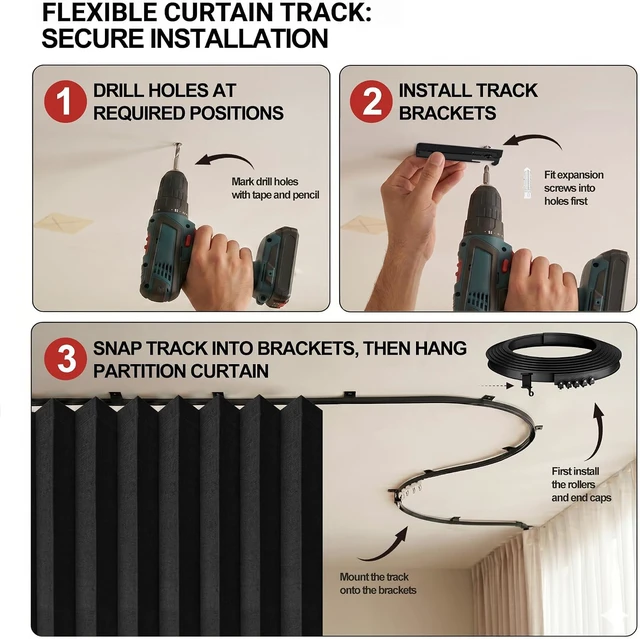 FLEXIBLE CURTAIN TRACK: SECURE INSTALLATION

1 DRILL HOLES AT REQUIRED POSITIONS

Mark drill holes with tape and pencil

2 INSTALL TRACK BRACKETS

Fit expansion screws into holes first

3 SNAP TRACK INTO BRACKETS, THEN HANG PARTITION CURTAIN

First install the rollers and end caps

Mount the track onto the brackets